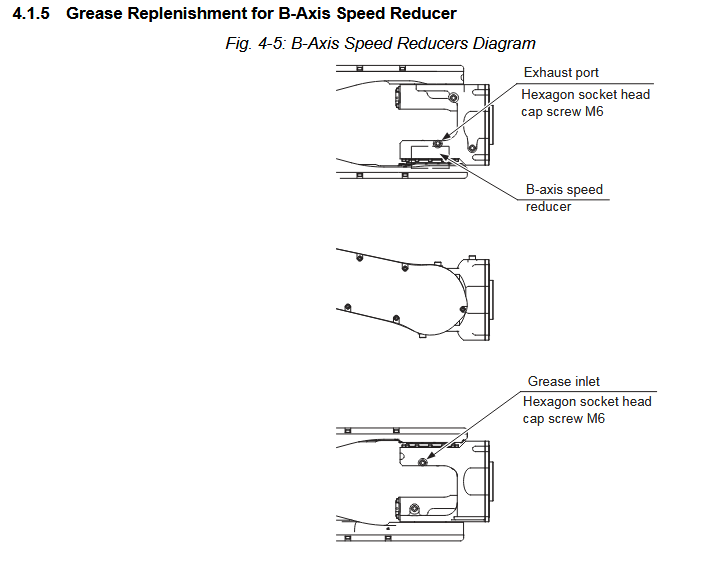 4.1.5 Grease Replenishment for B-Axis Speed Reducer

Fig. 4-5: B-Axis Speed Reducers Diagram

Exhaust port
Hexagon socket head cap screw M6

B-axis speed reducer

Grease inlet
Hexagon socket head cap screw M6