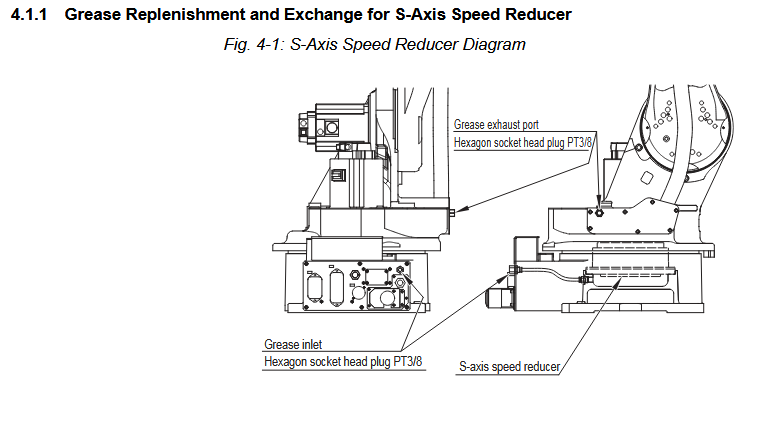 4.1.1 Grease Replenishment and Exchange for S-Axis Speed Reducer

Fig. 4-1: S-Axis Speed Reducer Diagram

Grease exhaust port
Hexagon socket head plug PT3/8

Grease inlet
Hexagon socket head plug PT3/8

S-axis speed reducer