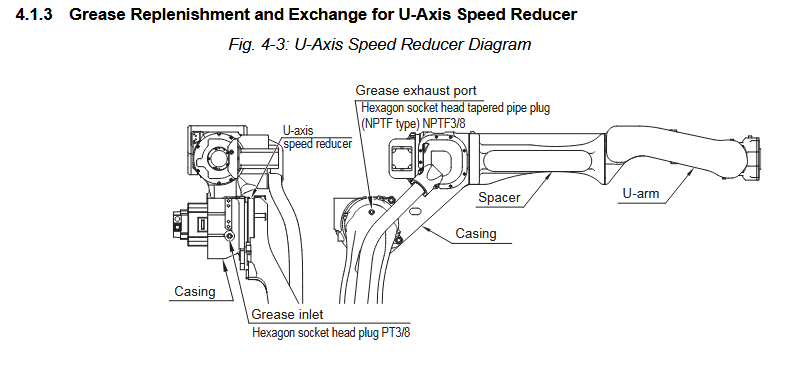 4.1.3 Grease Replenishment and Exchange for U-Axis Speed Reducer

Fig. 4-3: U-Axis Speed Reducer Diagram

Grease exhaust port
Hexagon socket head tapered pipe plug (NPTF type) NPTF3/8

U-axis speed reducer

Spacer

U-arm

Casing

Casing

Grease inlet
Hexagon socket head plug PT3/8