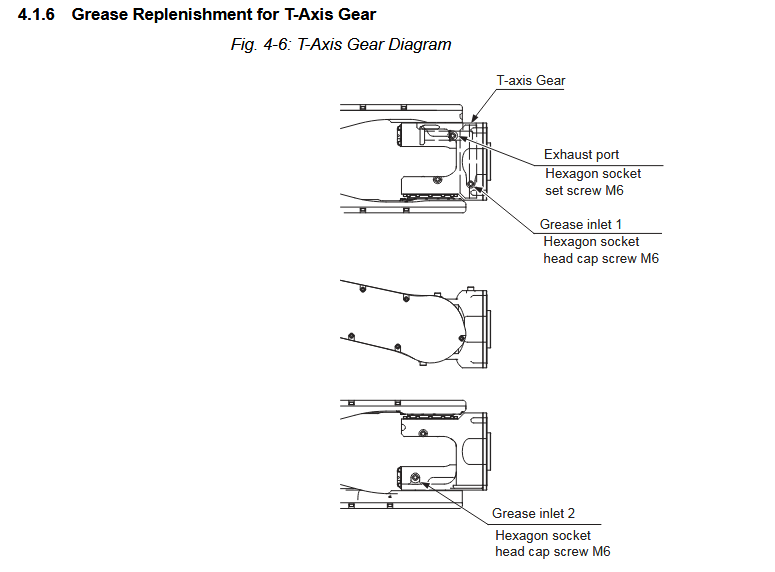 4.1.6 Grease Replenishment for T-Axis Gear

Fig. 4-6: T-Axis Gear Diagram

T-axis Gear

Exhaust port
Hexagon socket set screw M6

Grease inlet 1
Hexagon socket head cap screw M6

Grease inlet 2
Hexagon socket head cap screw M6