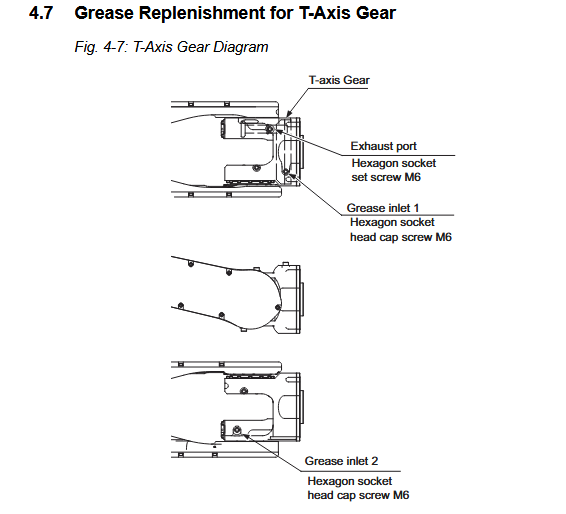 4.7 Grease Replenishment for T-Axis Gear

Fig. 4-7: T-Axis Gear Diagram

T-axis Gear

Exhaust port
Hexagon socket set screw M6

Grease inlet 1
Hexagon socket head cap screw M6

Grease inlet 2
Hexagon socket head cap screw M6