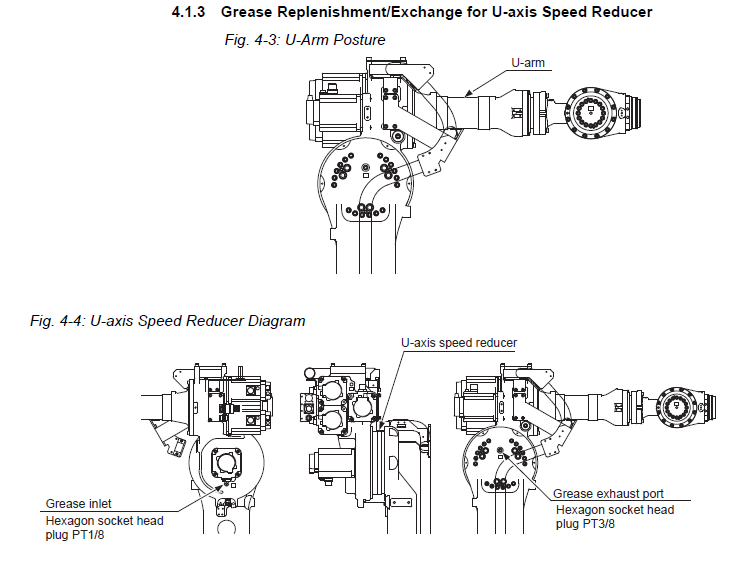 4.1.3 Grease Replenishment/Exchange for U-axis Speed Reducer

Fig. 4-3: U-Arm Posture

U-arm

Fig. 4-4: U-axis Speed Reducer Diagram

U-axis speed reducer

Grease inlet
Hexagon socket head plug PT1/8

Grease exhaust port
Hexagon socket head plug PT3/8