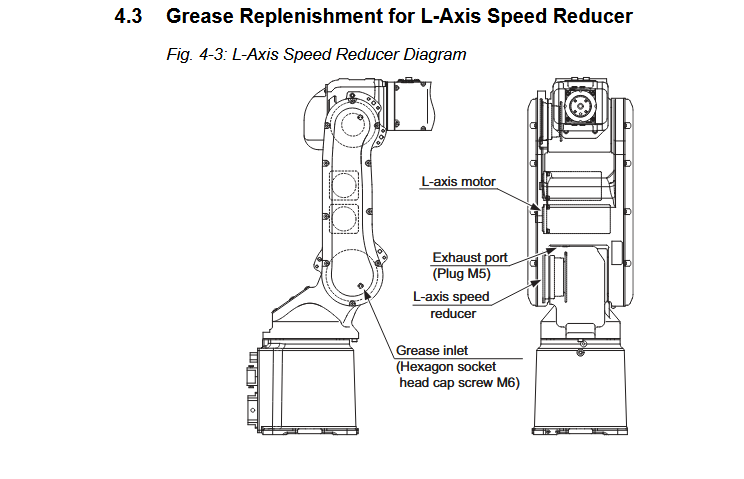 4.3 Grease Replenishment for L-Axis Speed Reducer

Fig. 4-3: L-Axis Speed Reducer Diagram

L-axis motor

Exhaust port
(Plug M5)

L-axis speed
reducer

Grease inlet
(Hexagon socket
head cap screw M6)