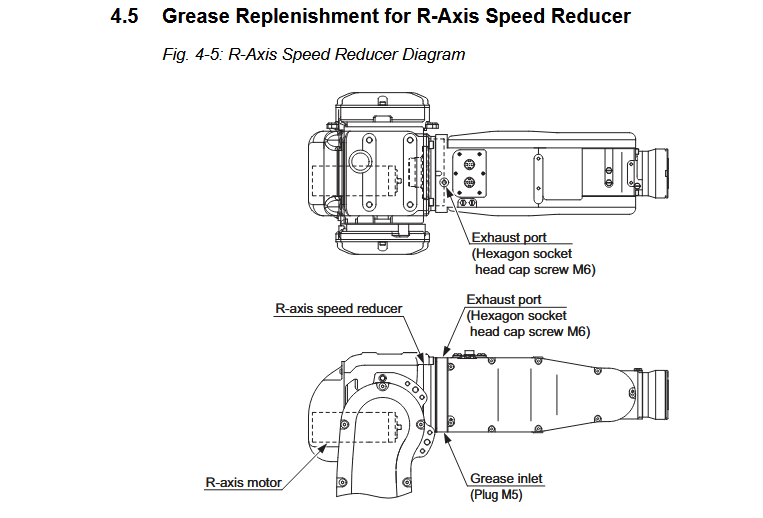 4.5 Grease Replenishment for R-Axis Speed Reducer

Fig. 4-5: R-Axis Speed Reducer Diagram

Exhaust port
(Hexagon socket head cap screw M6)

R-axis speed reducer

Exhaust port
(Hexagon socket head cap screw M6)

R-axis motor

Grease inlet
(Plug M5)