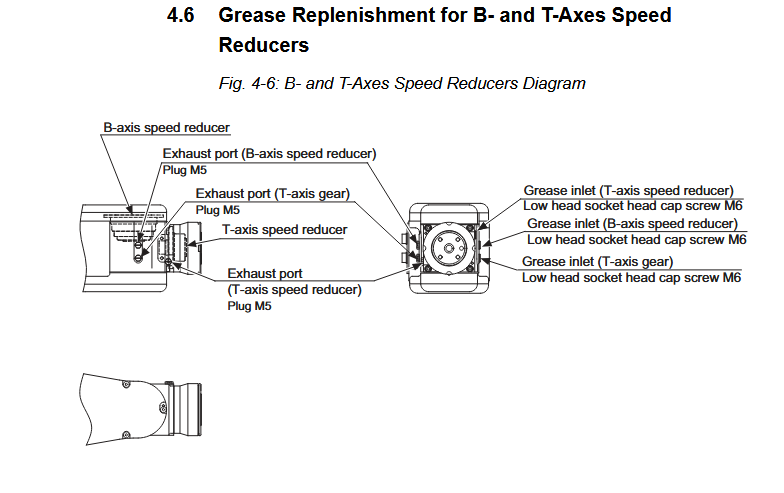 4.6 Grease Replenishment for B- and T-Axes Speed Reducers

Fig. 4-6: B- and T-Axes Speed Reducers Diagram

B-axis speed reducer

Exhaust port (B-axis speed reducer)
Plug M5

Exhaust port (T-axis gear)
Plug M5

T-axis speed reducer

Exhaust port
(T-axis speed reducer)
Plug M5

Grease inlet (T-axis speed reducer)
Low head socket head cap screw M6

Grease inlet (B-axis speed reducer)
Low head socket head cap screw M6

Grease inlet (T-axis gear)
Low head socket head cap screw M6