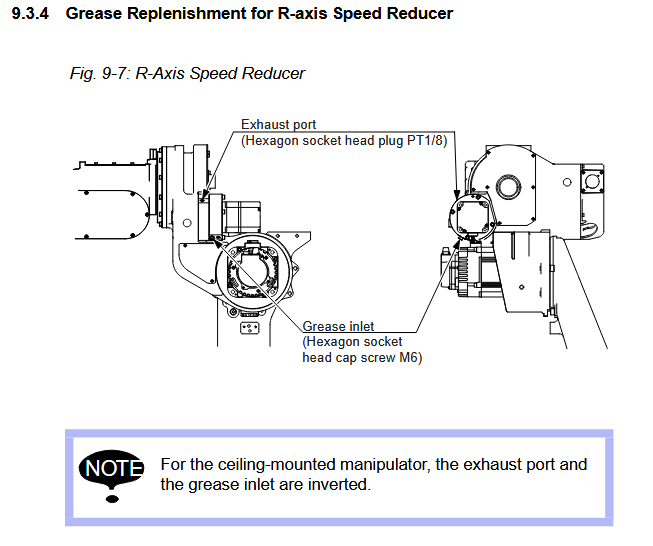 9.3.4 Grease Replenishment for R-axis Speed Reducer

Fig. 9-7: R-Axis Speed Reducer

Exhaust port
(Hexagon socket head plug PT1/8)

Grease inlet
(Hexagon socket head cap screw M6)

NOTE

For the ceiling-mounted manipulator, the exhaust port and the grease inlet are inverted.