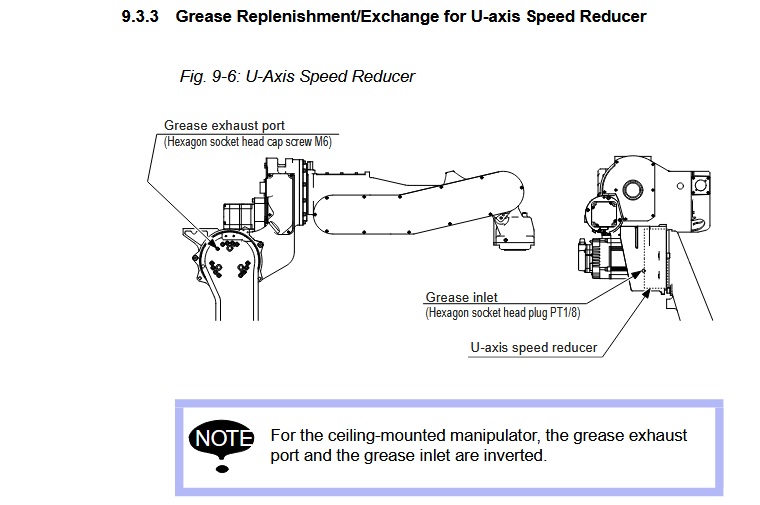 9.3.3 Grease Replenishment/Exchange for U-axis Speed Reducer

Fig. 9-6: U-Axis Speed Reducer

Grease exhaust port
(Hexagon socket head cap screw M6)

Grease inlet
(Hexagon socket head plug PT1/8)

U-axis speed reducer

NOTE

For the ceiling-mounted manipulator, the grease exhaust port and the grease inlet are inverted.