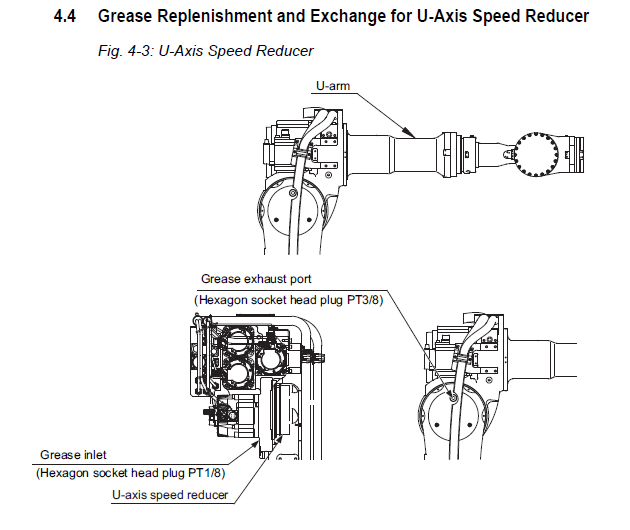 4.4 Grease Replenishment and Exchange for U-Axis Speed Reducer

Fig. 4-3: U-Axis Speed Reducer

U-arm

Grease exhaust port
(Hexagon socket head plug PT3/8)

Grease inlet
(Hexagon socket head plug PT1/8)

U-axis speed reducer