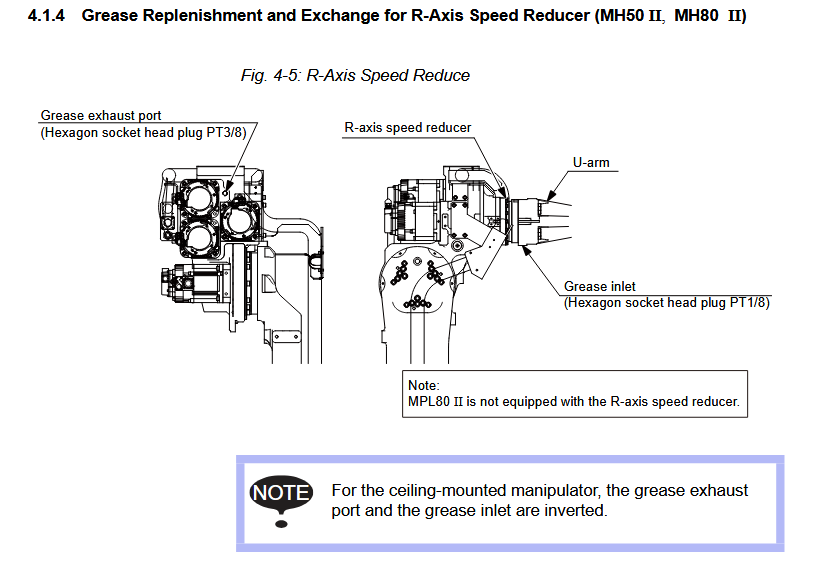 4.1.4 Grease Replenishment and Exchange for R-Axis Speed Reducer (MH50 II, MH80 II)

Fig. 4-5: R-Axis Speed Reduce

Grease exhaust port
(Hexagon socket head plug PT3/8)

R-axis speed reducer

U-arm

Grease inlet
(Hexagon socket head plug PT1/8)

Note:
MPL80 II is not equipped with the R-axis speed reducer.

NOTE

For the ceiling-mounted manipulator, the grease exhaust port and the grease inlet are inverted.