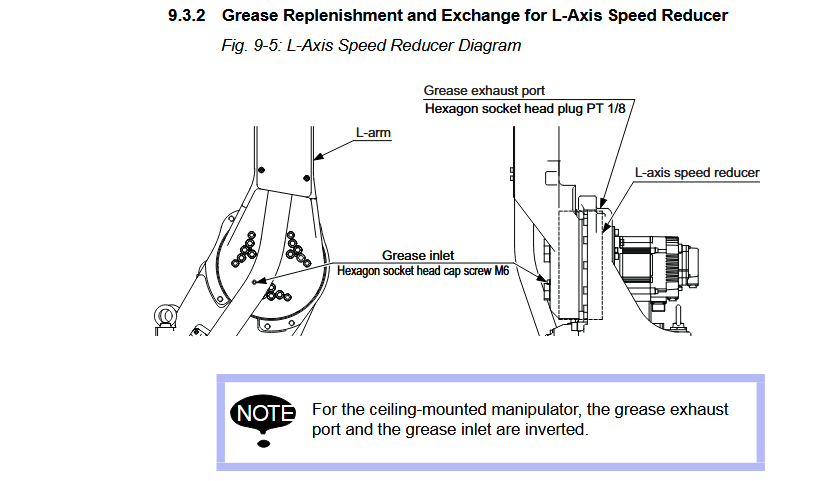 9.3.2 Grease Replenishment and Exchange for L-Axis Speed Reducer

Fig. 9-5: L-Axis Speed Reducer Diagram

L-arm

Grease exhaust port
Hexagon socket head plug PT 1/8

L-axis speed reducer

Grease inlet
Hexagon socket head cap screw M6

NOTE

For the ceiling-mounted manipulator, the grease exhaust port and the grease inlet are inverted.