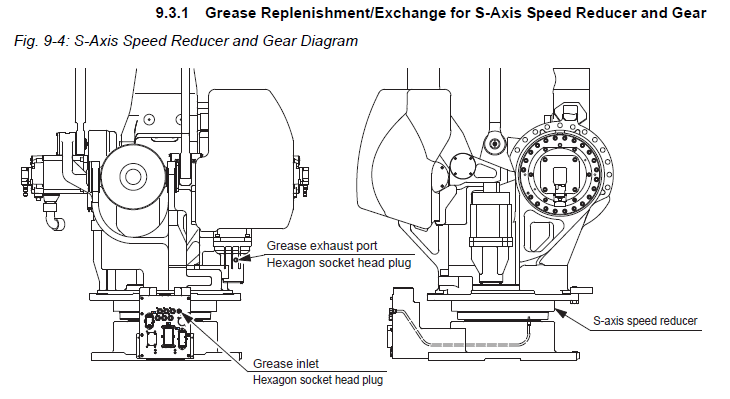 9.3.1 Grease Replenishment/Exchange for S-Axis Speed Reducer and Gear

Fig. 9-4: S-Axis Speed Reducer and Gear Diagram

Grease exhaust port
Hexagon socket head plug

S-axis speed reducer

Grease inlet
Hexagon socket head plug