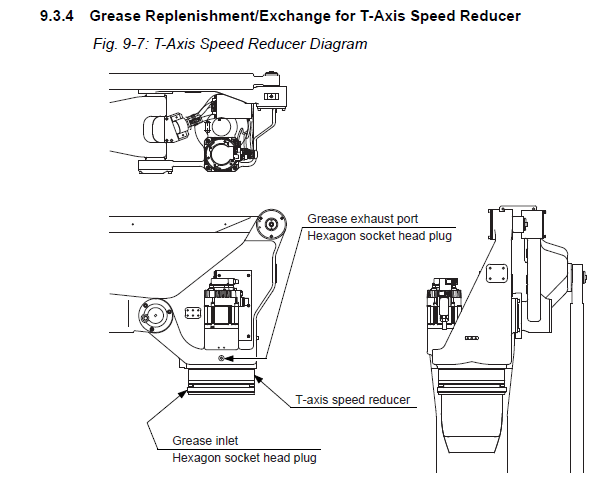 9.3.4 Grease Replenishment/Exchange for T-Axis Speed Reducer

Fig. 9-7: T-Axis Speed Reducer Diagram

Grease exhaust port
Hexagon socket head plug

T-axis speed reducer

Grease inlet
Hexagon socket head plug