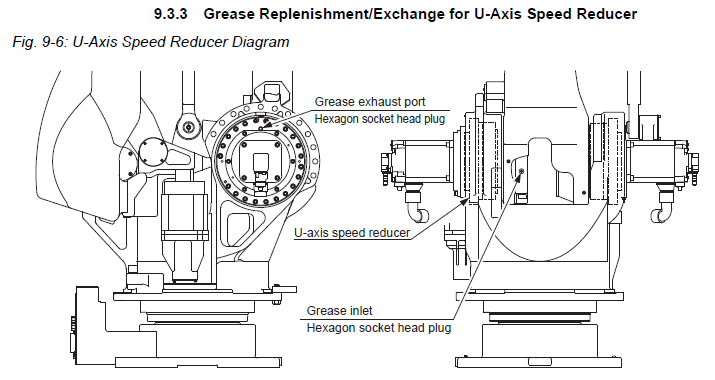 9.3.3 Grease Replenishment/Exchange for U-Axis Speed Reducer

Fig. 9-6: U-Axis Speed Reducer Diagram

Grease exhaust port
Hexagon socket head plug

U-axis speed reducer

Grease inlet
Hexagon socket head plug