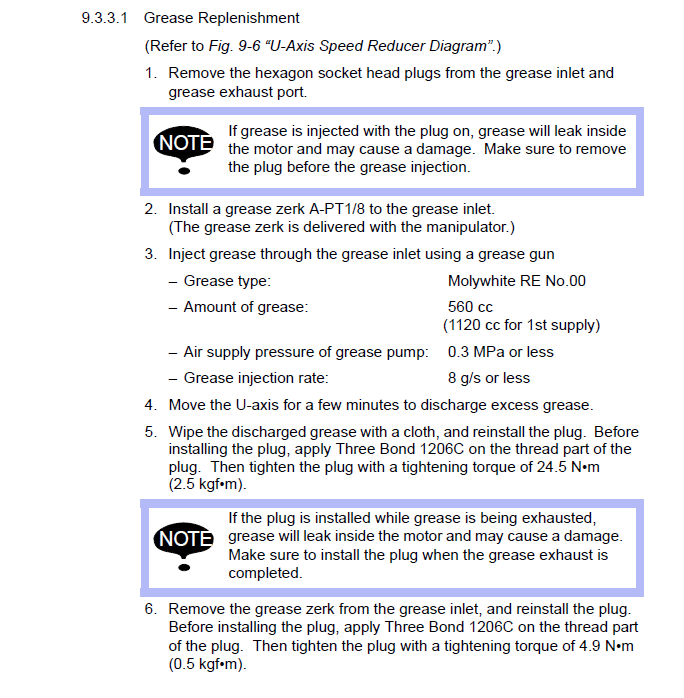 9.3.3.1 Grease Replenishment

(Refer to Fig. 9-6 “U-Axis Speed Reducer Diagram”.)

1. Remove the hexagon socket head plugs from the grease inlet and grease exhaust port.

NOTE

If grease is injected with the plug on, grease will leak inside the motor and may cause a damage. Make sure to remove the plug before the grease injection.

2. Install a grease zerk A-PT1/8 to the grease inlet. (The grease zerk is delivered with the manipulator.)

3. Inject grease through the grease inlet using a grease gun

– Grease type: Molywhite RE No.00

– Amount of grease: 560 cc (1120 cc for 1st supply)

– Air supply pressure of grease pump: 0.3 MPa or less

– Grease injection rate: 8 g/s or less

4. Move the U-axis for a few minutes to discharge excess grease.

5. Wipe the discharged grease with a cloth, and reinstall the plug. Before installing the plug, apply Three Bond 1206C on the thread part of the plug. Then tighten the plug with a tightening torque of 24.5 N•m (2.5 kgf•m).

NOTE

If the plug is installed while grease is being exhausted, grease will leak inside the motor and may cause a damage. Make sure to install the plug when the grease exhaust is completed.

6. Remove the grease zerk from the grease inlet, and reinstall the plug. Before installing the plug, apply Three Bond 1206C on the thread part of the plug. Then tighten the plug with a tightening torque of 4.9 N•m (0.5 kgf•m).