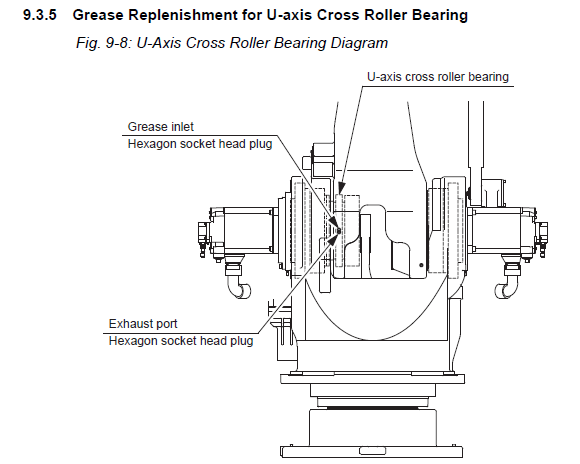 9.3.5 Grease Replenishment for U-axis Cross Roller Bearing

Fig. 9-8: U-Axis Cross Roller Bearing Diagram

U-axis cross roller bearing

Grease inlet
Hexagon socket head plug

Exhaust port
Hexagon socket head plug