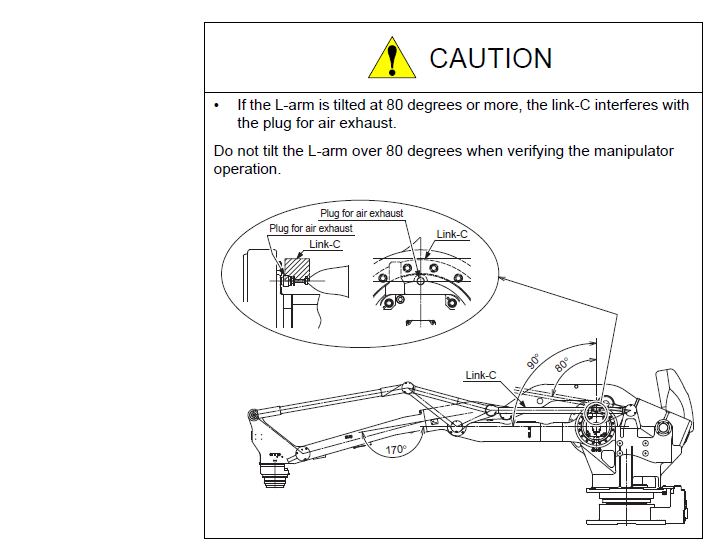 CAUTION

• If the L-arm is tilted at 80 degrees or more, the link-C interferes with the plug for air exhaust.

Do not tilt the L-arm over 80 degrees when verifying the manipulator operation.

Plug for air exhaust
Plug for air exhaust
Link-C
Link-C
Link-C
90°
80°
170°