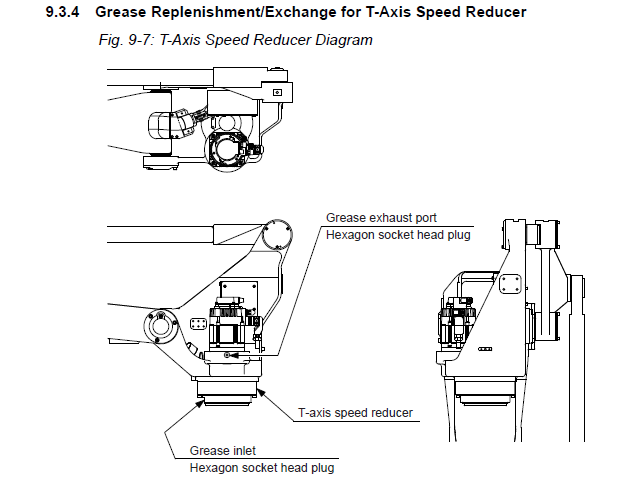 9.3.4 Grease Replenishment/Exchange for T-Axis Speed Reducer

Fig. 9-7: T-Axis Speed Reducer Diagram

Grease exhaust port
Hexagon socket head plug

T-axis speed reducer

Grease inlet
Hexagon socket head plug