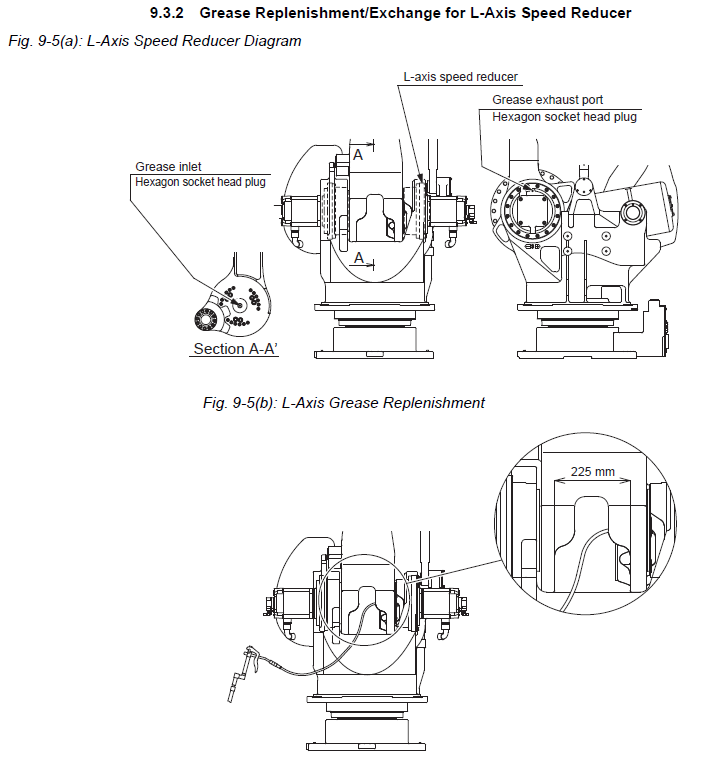 9.3.2 Grease Replenishment/Exchange for L-Axis Speed Reducer

Fig. 9-5(a): L-Axis Speed Reducer Diagram

L-axis speed reducer

Grease exhaust port
Hexagon socket head plug

Grease inlet
Hexagon socket head plug

A

A

Section A-A'

Fig. 9-5(b): L-Axis Grease Replenishment

225 mm