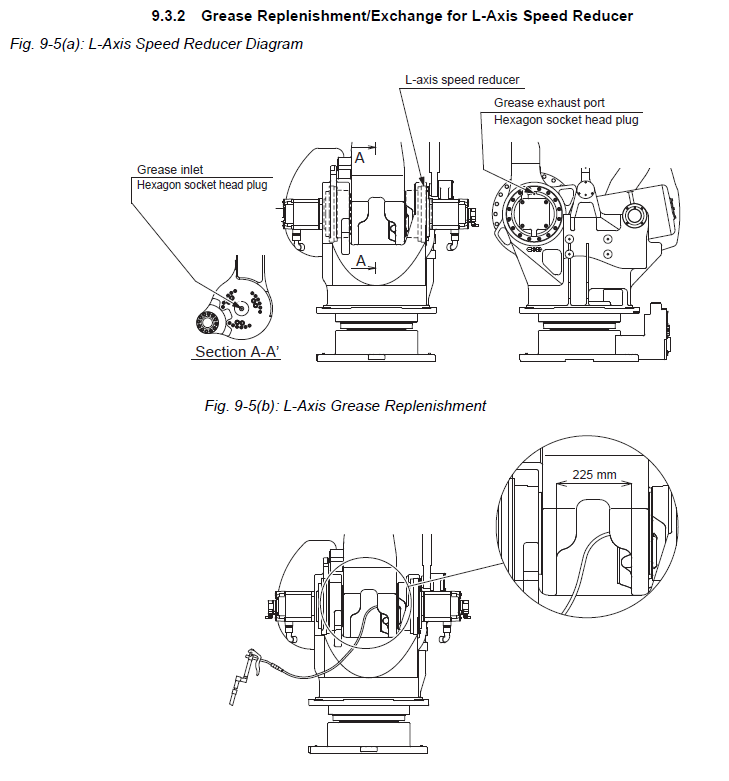 9.3.2 Grease Replenishment/Exchange for L-Axis Speed Reducer

Fig. 9-5(a): L-Axis Speed Reducer Diagram

L-axis speed reducer

Grease exhaust port
Hexagon socket head plug

Grease inlet
Hexagon socket head plug

A

A

Section A-A'

Fig. 9-5(b): L-Axis Grease Replenishment

225 mm