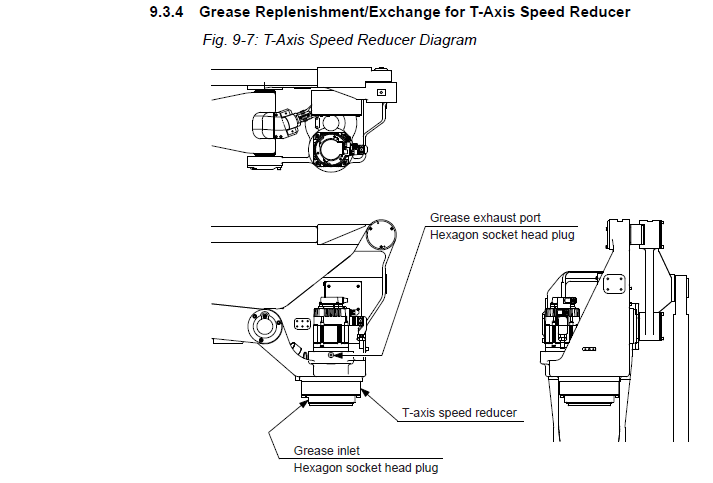 9.3.4 Grease Replenishment/Exchange for T-Axis Speed Reducer

Fig. 9-7: T-Axis Speed Reducer Diagram

Grease exhaust port
Hexagon socket head plug

T-axis speed reducer

Grease inlet
Hexagon socket head plug