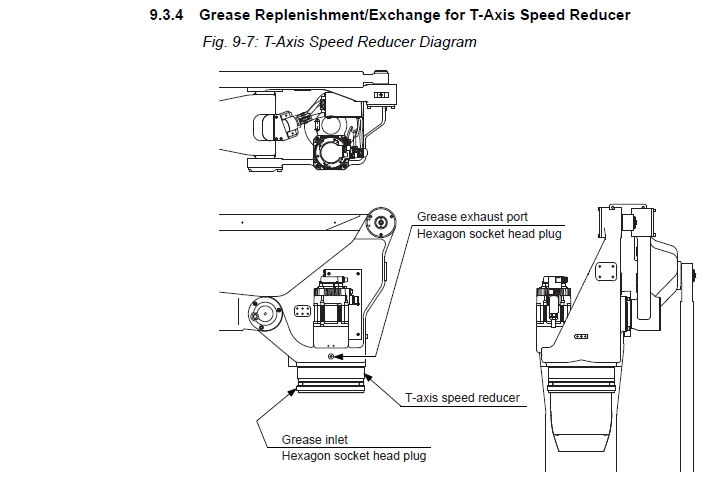 9.3.4 Grease Replenishment/Exchange for T-Axis Speed Reducer

Fig. 9-7: T-Axis Speed Reducer Diagram

Grease exhaust port
Hexagon socket head plug

T-axis speed reducer

Grease inlet
Hexagon socket head plug