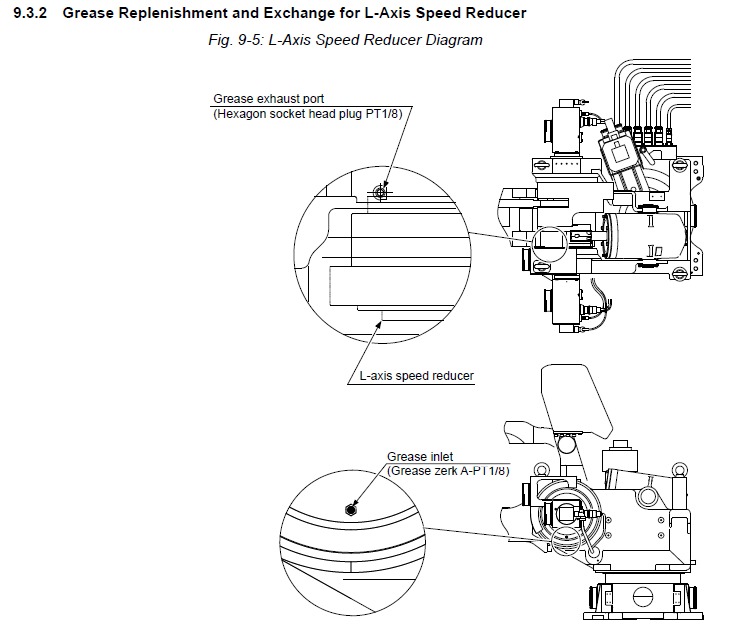 9.3.2 Grease Replenishment and Exchange for L-Axis Speed Reducer

Fig. 9-5: L-Axis Speed Reducer Diagram

Grease exhaust port
(Hexagon socket head plug PT1/8)

L-axis speed reducer

Grease inlet
(Grease zerk A-PT1/8)