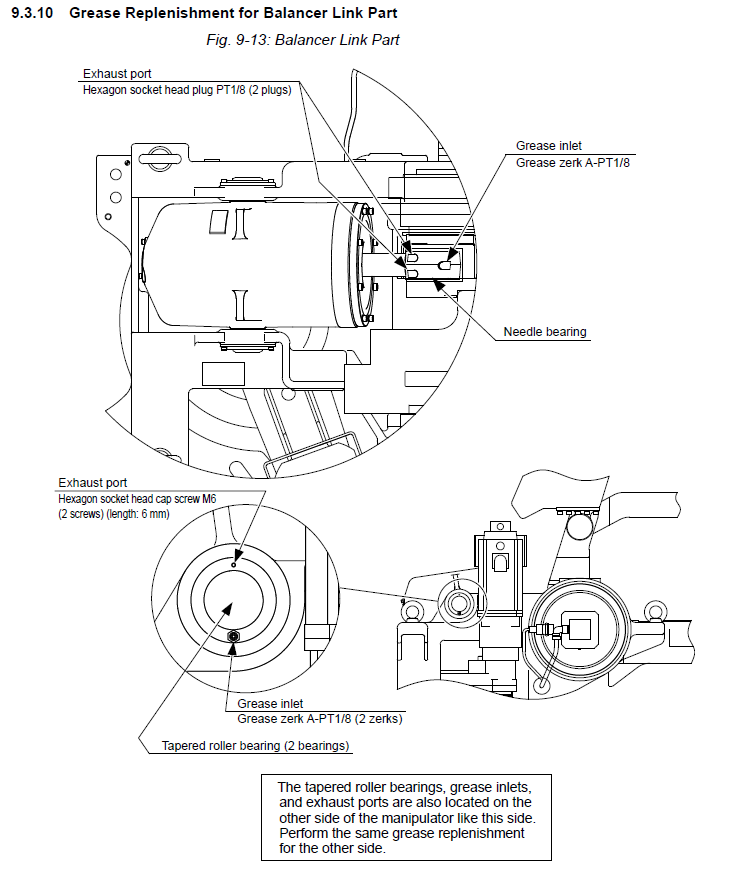 9.3.10 Grease Replenishment for Balancer Link Part

Fig. 9-13: Balancer Link Part

Exhaust port
Hexagon socket head plug PT1/8 (2 plugs)

Grease inlet
Grease zerk A-PT1/8

Needle bearing

Exhaust port
Hexagon socket head cap screw M6 (2 screws) (length: 6 mm)

Grease inlet
Grease zerk A-PT1/8 (2 zerks)

Tapered roller bearing (2 bearings)

The tapered roller bearings, grease inlets, and exhaust ports are also located on the other side of the manipulator like this side. Perform the same grease replenishment for the other side.