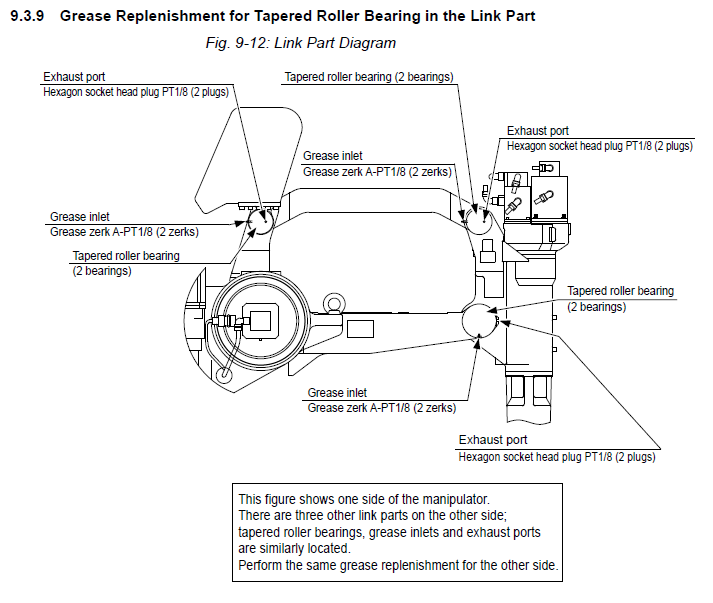 9.3.9 Grease Replenishment for Tapered Roller Bearing in the Link Part

Fig. 9-12: Link Part Diagram

Exhaust port
Hexagon socket head plug PT1/8 (2 plugs)

Tapered roller bearing (2 bearings)

Exhaust port
Hexagon socket head plug PT1/8 (2 plugs)

Grease inlet
Grease zerk A-PT1/8 (2 zerks)

Grease inlet
Grease zerk A-PT1/8 (2 zerks)

Tapered roller bearing
(2 bearings)

Tapered roller bearing
(2 bearings)

Grease inlet
Grease zerk A-PT1/8 (2 zerks)

Exhaust port
Hexagon socket head plug PT1/8 (2 plugs)

This figure shows one side of the manipulator.
There are three other link parts on the other side;
tapered roller bearings, grease inlets and exhaust ports are similarly located.
Perform the same grease replenishment for the other side.