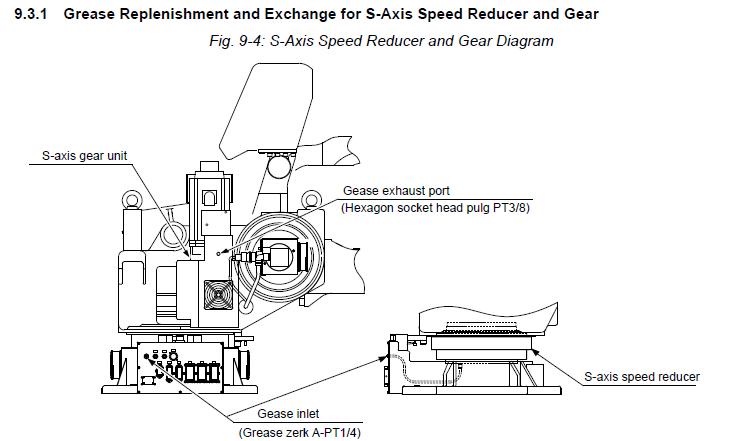 9.3.1 Grease Replenishment and Exchange for S-Axis Speed Reducer and Gear

Fig. 9-4: S-Axis Speed Reducer and Gear Diagram

S-axis gear unit

Gease exhaust port
(Hexagon socket head pulg PT3/8)

S-axis speed reducer

Gease inlet
(Grease zerk A-PT1/4)