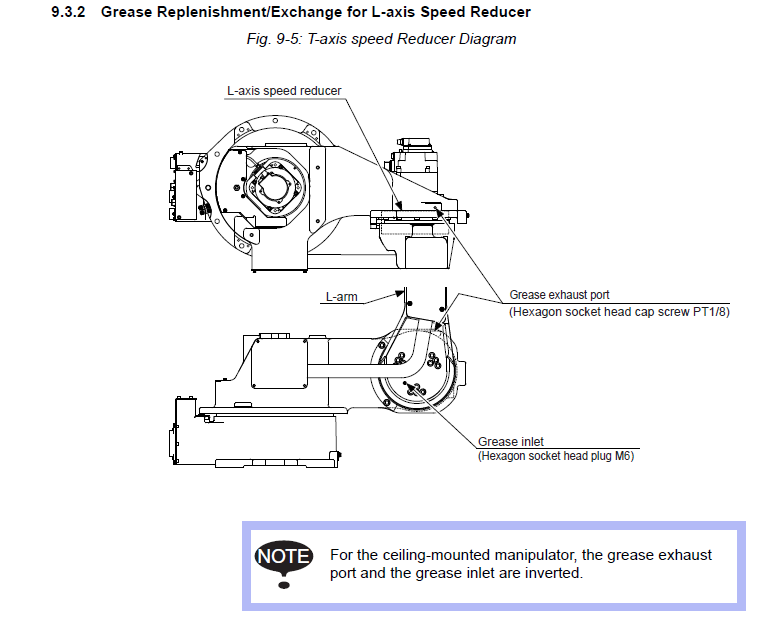 9.3.2 Grease Replenishment/Exchange for L-axis Speed Reducer

Fig. 9-5: T-axis speed Reducer Diagram

L-axis speed reducer

L-arm

Grease exhaust port
(Hexagon socket head cap screw PT1/8)

Grease inlet
(Hexagon socket head plug M6)

NOTE

For the ceiling-mounted manipulator, the grease exhaust port and the grease inlet are inverted.