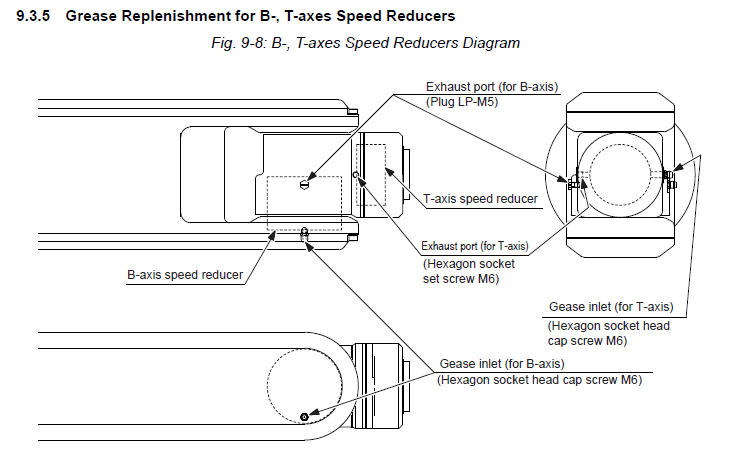 9.3.5 Grease Replenishment for B-, T-axes Speed Reducers

Fig. 9-8: B-, T-axes Speed Reducers Diagram

Exhaust port (for B-axis)
(Plug LP-M5)

T-axis speed reducer

Exhaust port (for T-axis)
(Hexagon socket set screw M6)

B-axis speed reducer

Gease inlet (for T-axis)
(Hexagon socket head cap screw M6)

Gease inlet (for B-axis)
(Hexagon socket head cap screw M6)