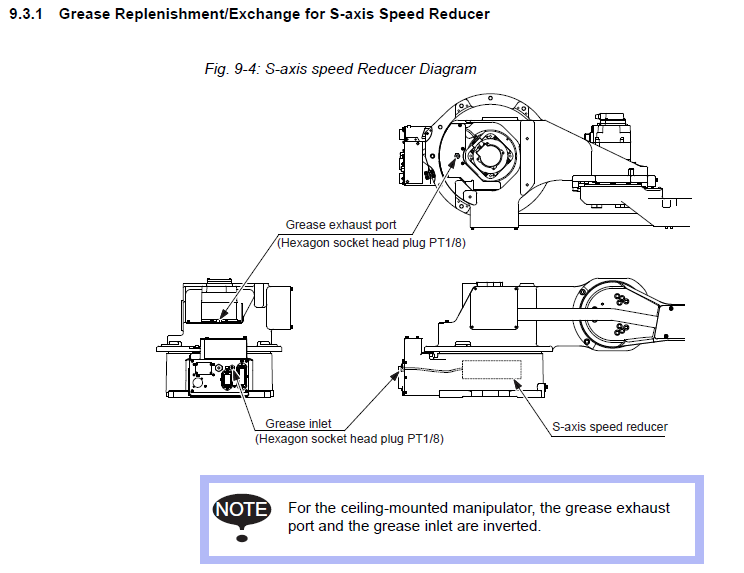 9.3.1 Grease Replenishment/Exchange for S-axis Speed Reducer

Fig. 9-4: S-axis speed Reducer Diagram

Grease exhaust port
(Hexagon socket head plug PT1/8)

Grease inlet
(Hexagon socket head plug PT1/8)

S-axis speed reducer

NOTE

For the ceiling-mounted manipulator, the grease exhaust port and the grease inlet are inverted.