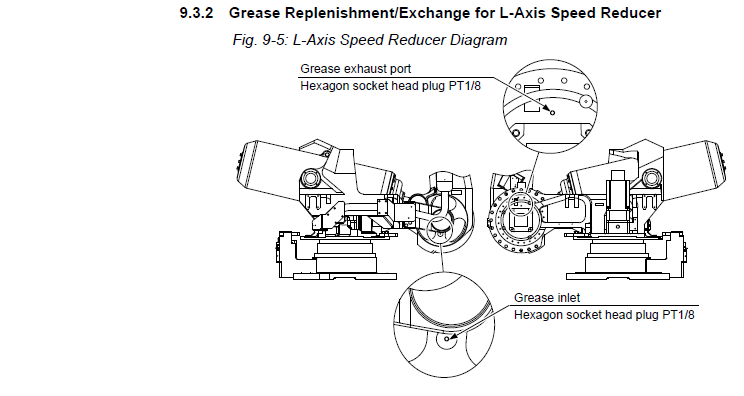 9.3.2 Grease Replenishment/Exchange for L-Axis Speed Reducer

Fig. 9-5: L-Axis Speed Reducer Diagram

Grease exhaust port
Hexagon socket head plug PT1/8

Grease inlet
Hexagon socket head plug PT1/8