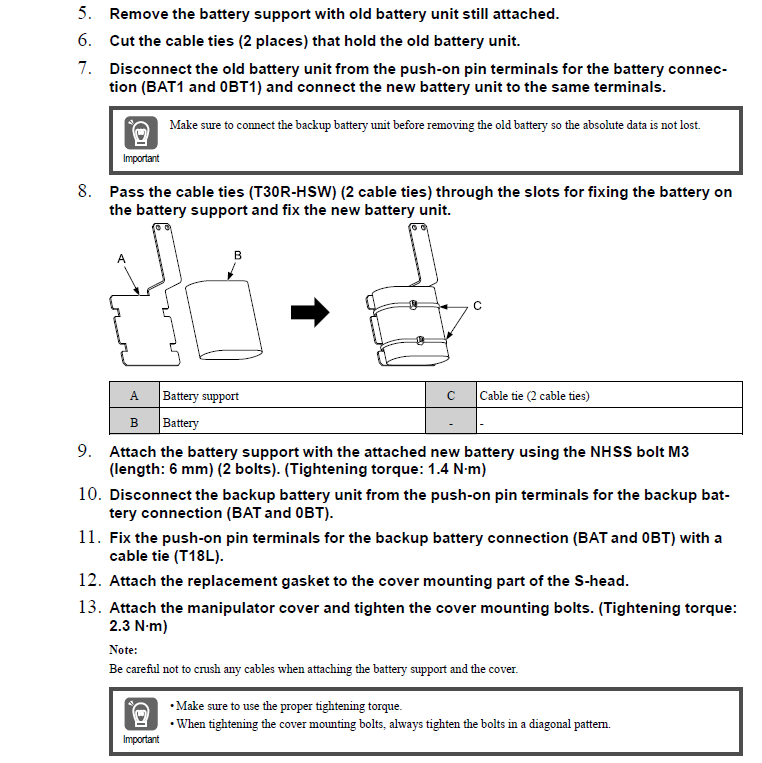 5. Remove the battery support with old battery unit still attached.

6. Cut the cable ties (2 places) that hold the old battery unit.

7. Disconnect the old battery unit from the push-on pin terminals for the battery connection (BAT1 and 0BT1) and connect the new battery unit to the same terminals.

Important

Make sure to connect the backup battery unit before removing the old battery so the absolute data is not lost.

8. Pass the cable ties (T30R-HSW) (2 cable ties) through the slots for fixing the battery on the battery support and fix the new battery unit.

A

B

C

| A | Battery support | C | Cable tie (2 cable ties) |
|---|---|---|---|
| B | Battery | - | - |

9. Attach the battery support with the attached new battery using the NHSS bolt M3 (length: 6 mm) (2 bolts). (Tightening torque: 1.4 N·m)

10. Disconnect the backup battery unit from the push-on pin terminals for the backup battery connection (BAT and 0BT).

11. Fix the push-on pin terminals for the backup battery connection (BAT and 0BT) with a cable tie (T18L).

12. Attach the replacement gasket to the cover mounting part of the S-head.

13. Attach the manipulator cover and tighten the cover mounting bolts. (Tightening torque: 2.3 N·m)

Note:
Be careful not to crush any cables when attaching the battery support and the cover.

Important

• Make sure to use the proper tightening torque.
• When tightening the cover mounting bolts, always tighten the bolts in a diagonal pattern.