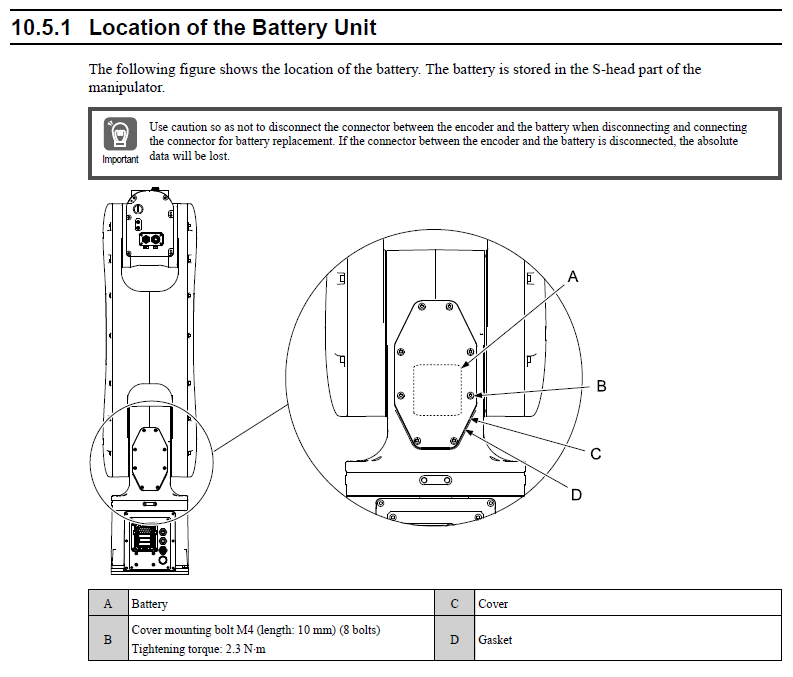 10.5.1 Location of the Battery Unit

The following figure shows the location of the battery. The battery is stored in the S-head part of the manipulator.

Important

Use caution so as not to disconnect the connector between the encoder and the battery when disconnecting and connecting the connector for battery replacement. If the connector between the encoder and the battery is disconnected, the absolute data will be lost.

A

B

C

D

| A | Battery | C | Cover |
|---|---|---|---|
| B | Cover mounting bolt M4 (length: 10 mm) (8 bolts) Tightening torque: 2.3 N·m | D | Gasket |