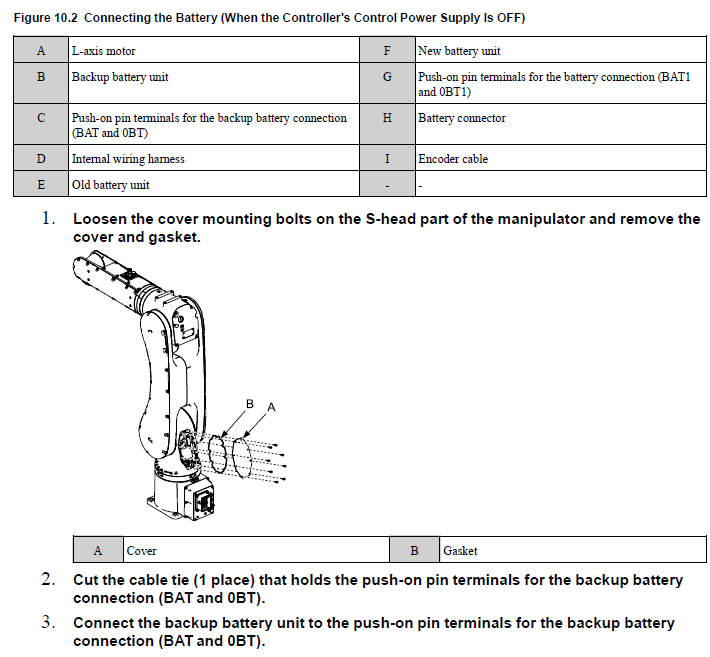 Figure 10.2 Connecting the Battery (When the Controller's Control Power Supply Is OFF)

| A | L-axis motor | F | New battery unit |
|---|---|---|---|
| B | Backup battery unit | G | Push-on pin terminals for the battery connection (BAT1 and 0BT1) |
| C | Push-on pin terminals for the backup battery connection (BAT and 0BT) | H | Battery connector |
| D | Internal wiring harness | I | Encoder cable |
| E | Old battery unit | - | - |

1. Loosen the cover mounting bolts on the S-head part of the manipulator and remove the cover and gasket.

B A

| A | Cover | B | Gasket |
|---|---|---|---|

2. Cut the cable tie (1 place) that holds the push-on pin terminals for the backup battery connection (BAT and 0BT).

3. Connect the backup battery unit to the push-on pin terminals for the backup battery connection (BAT and 0BT).