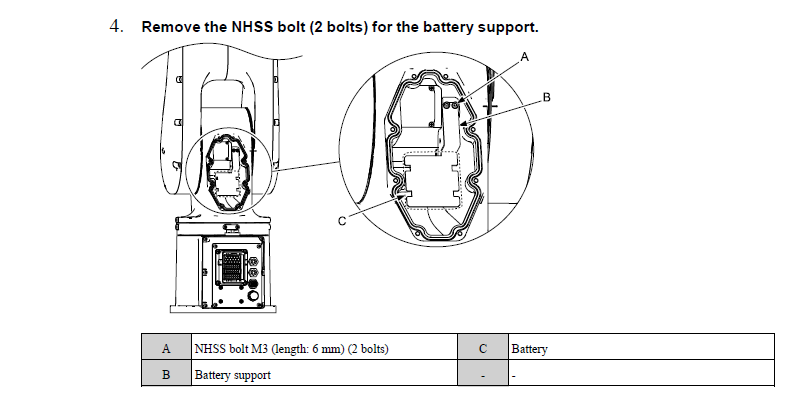 4. Remove the NHSS bolt (2 bolts) for the battery support.

A

B

C

| A | NHSS bolt M3 (length: 6 mm) (2 bolts) | C | Battery |
|---|---|---|---|
| B | Battery support | - | - |