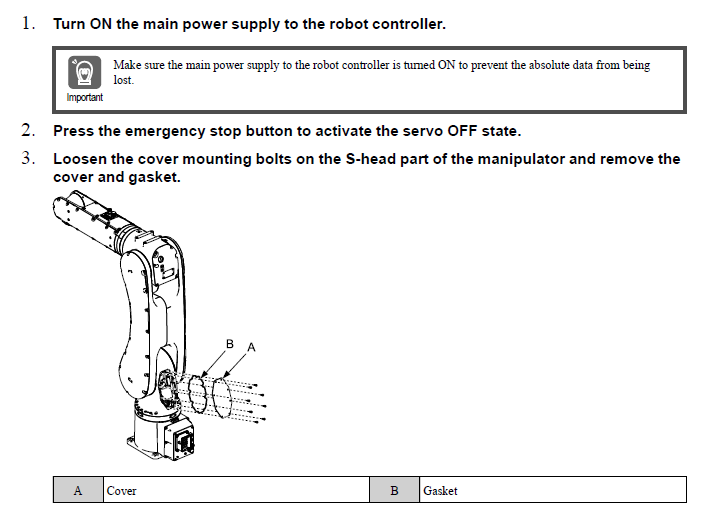 1. Turn ON the main power supply to the robot controller.

Important

Make sure the main power supply to the robot controller is turned ON to prevent the absolute data from being lost.

2. Press the emergency stop button to activate the servo OFF state.

3. Loosen the cover mounting bolts on the S-head part of the manipulator and remove the cover and gasket.

B A

| A | Cover | B | Gasket |
|---|---|---|---|