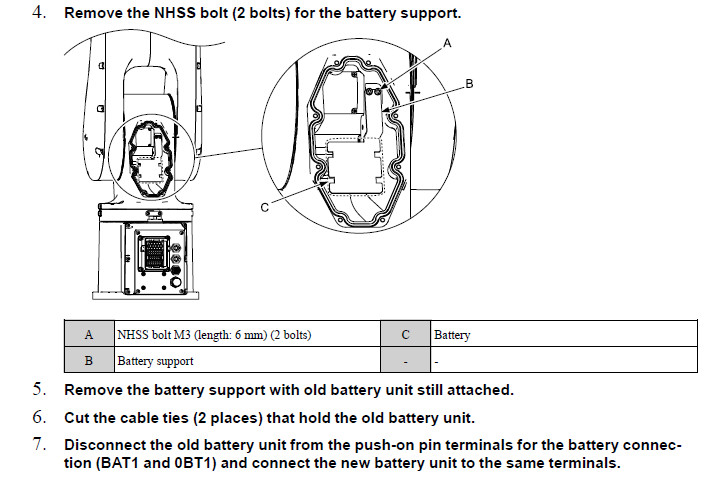 4. Remove the NHSS bolt (2 bolts) for the battery support.

A

B

C

| A | NHSS bolt M3 (length: 6 mm) (2 bolts) | C | Battery |
|---|---|---|---|
| B | Battery support | - | - |

5. Remove the battery support with old battery unit still attached.

6. Cut the cable ties (2 places) that hold the old battery unit.

7. Disconnect the old battery unit from the push-on pin terminals for the battery connection (BAT1 and 0BT1) and connect the new battery unit to the same terminals.