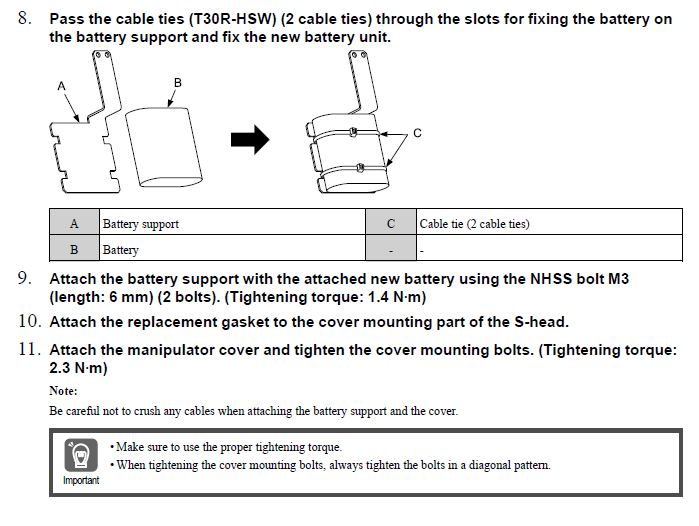 8. Pass the cable ties (T30R-HSW) (2 cable ties) through the slots for fixing the battery on the battery support and fix the new battery unit.

A
B
C

| A | Battery support | C | Cable tie (2 cable ties) |
|---|---|---|---|
| B | Battery | - | - |

9. Attach the battery support with the attached new battery using the NHSS bolt M3 (length: 6 mm) (2 bolts). (Tightening torque: 1.4 N·m)

10. Attach the replacement gasket to the cover mounting part of the S-head.

11. Attach the manipulator cover and tighten the cover mounting bolts. (Tightening torque: 2.3 N·m)

Note:
Be careful not to crush any cables when attaching the battery support and the cover.

Important
• Make sure to use the proper tightening torque.
• When tightening the cover mounting bolts, always tighten the bolts in a diagonal pattern.