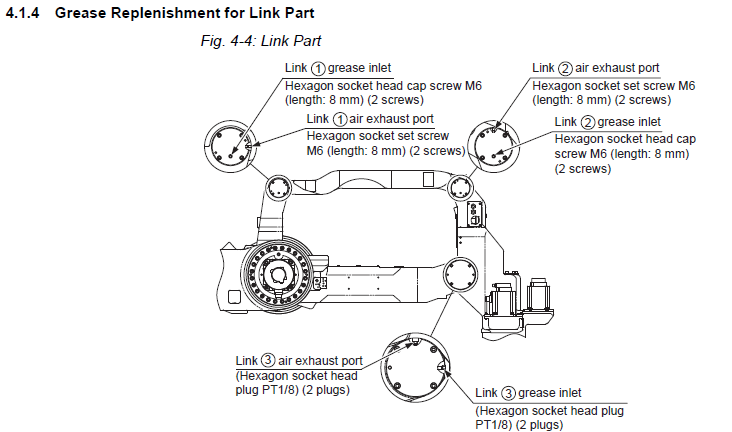 4.1.4 Grease Replenishment for Link Part

Fig. 4-4: Link Part

Link ① grease inlet
Hexagon socket head cap screw M6 (length: 8 mm) (2 screws)

Link ① air exhaust port
Hexagon socket set screw M6 (length: 8 mm) (2 screws)

Link ② air exhaust port
Hexagon socket set screw M6 (length: 8 mm) (2 screws)

Link ② grease inlet
Hexagon socket head cap screw M6 (length: 8 mm) (2 screws)

Link ③ air exhaust port
(Hexagon socket head plug PT1/8) (2 plugs)

Link ③ grease inlet
(Hexagon socket head plug PT1/8) (2 plugs)