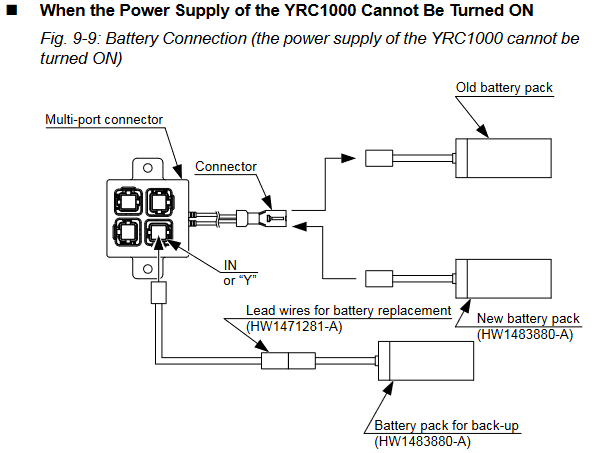 ■ When the Power Supply of the YRC1000 Cannot Be Turned ON

Fig. 9-9: Battery Connection (the power supply of the YRC1000 cannot be turned ON)

Old battery pack

Multi-port connector

Connector

IN
or “Y”

Lead wires for battery replacement
(HW1471281-A)

New battery pack
(HW1483880-A)

Battery pack for back-up
(HW1483880-A)