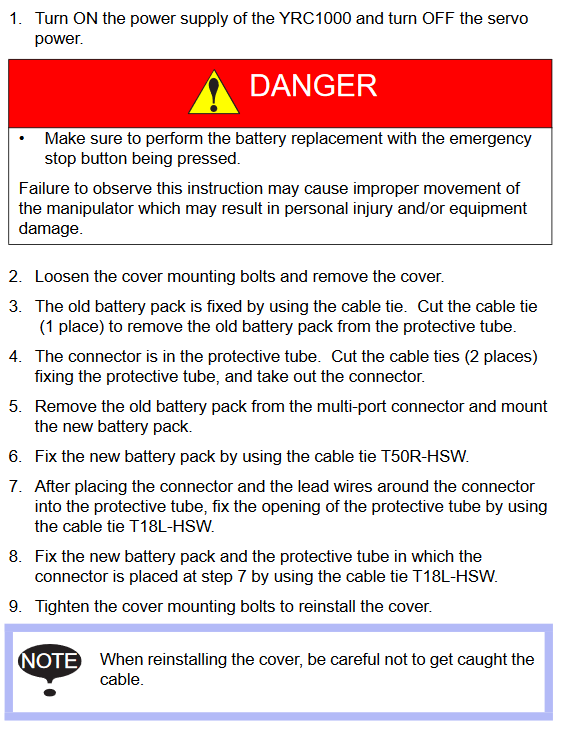 1. Turn ON the power supply of the YRC1000 and turn OFF the servo power.

DANGER

• Make sure to perform the battery replacement with the emergency stop button being pressed.

Failure to observe this instruction may cause improper movement of the manipulator which may result in personal injury and/or equipment damage.

2. Loosen the cover mounting bolts and remove the cover.

3. The old battery pack is fixed by using the cable tie. Cut the cable tie (1 place) to remove the old battery pack from the protective tube.

4. The connector is in the protective tube. Cut the cable ties (2 places) fixing the protective tube, and take out the connector.

5. Remove the old battery pack from the multi-port connector and mount the new battery pack.

6. Fix the new battery pack by using the cable tie T50R-HSW.

7. After placing the connector and the lead wires around the connector into the protective tube, fix the opening of the protective tube by using the cable tie T18L-HSW.

8. Fix the new battery pack and the protective tube in which the connector is placed at step 7 by using the cable tie T18L-HSW.

9. Tighten the cover mounting bolts to reinstall the cover.

NOTE

When reinstalling the cover, be careful not to get caught the cable.