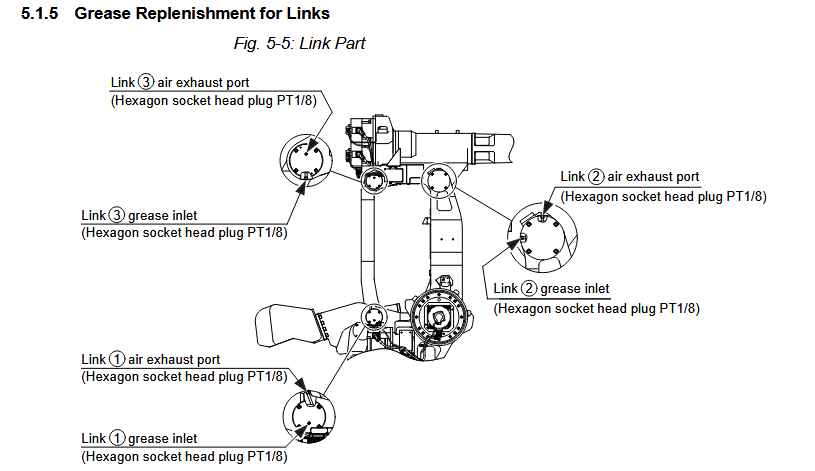 5.1.5 Grease Replenishment for Links

Fig. 5-5: Link Part

Link ③ air exhaust port
(Hexagon socket head plug PT1/8)

Link ③ grease inlet
(Hexagon socket head plug PT1/8)

Link ② air exhaust port
(Hexagon socket head plug PT1/8)

Link ② grease inlet
(Hexagon socket head plug PT1/8)

Link ① air exhaust port
(Hexagon socket head plug PT1/8)

Link ① grease inlet
(Hexagon socket head plug PT1/8)