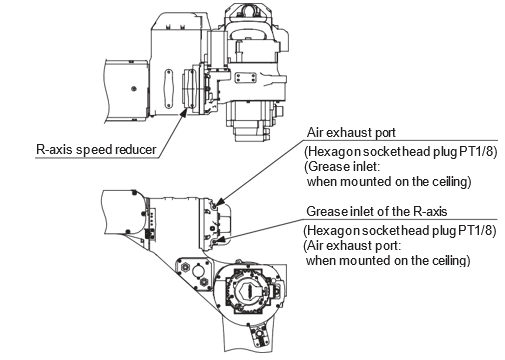 R-axis speed reducer

Air exhaust port
(Hexagon socket head plug PT1/8)
(Grease inlet:
when mounted on the ceiling)

Grease inlet of the R-axis
(Hexagon socket head plug PT1/8)
(Air exhaust port:
when mounted on the ceiling)