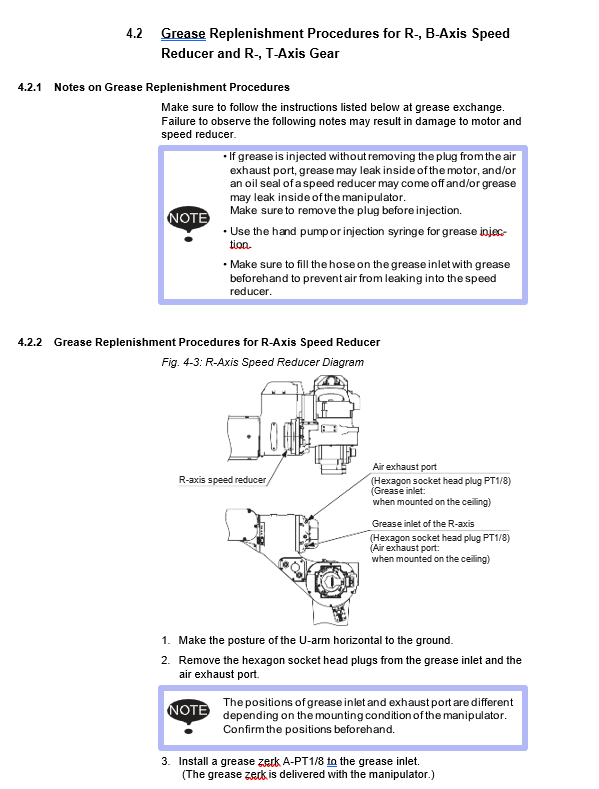 4.2 Grease Replenishment Procedures for R-, B-Axis Speed Reducer and R-, T-Axis Gear

4.2.1 Notes on Grease Replenishment Procedures

Make sure to follow the instructions listed below at grease exchange. Failure to observe the following notes may result in damage to motor and speed reducer.

NOTE

• If grease is injected without removing the plug from the air exhaust port, grease may leak inside of the motor, and/or an oil seal of a speed reducer may come off and/or grease may leak inside of the manipulator.
Make sure to remove the plug before injection.

• Use the hand pump or injection syringe for grease injection.

• Make sure to fill the hose on the grease inlet with grease beforehand to prevent air from leaking into the speed reducer.

4.2.2 Grease Replenishment Procedures for R-Axis Speed Reducer

Fig. 4-3: R-Axis Speed Reducer Diagram

R-axis speed reducer

Air exhaust port
(Hexagon socket head plug PT1/8)
(Grease inlet:
when mounted on the ceiling)

Grease inlet of the R-axis
(Hexagon socket head plug PT1/8)
(Air exhaust port:
when mounted on the ceiling)

1. Make the posture of the U-arm horizontal to the ground.

2. Remove the hexagon socket head plugs from the grease inlet and the air exhaust port.

NOTE

The positions of grease inlet and exhaust port are different depending on the mounting condition of the manipulator. Confirm the positions beforehand.

3. Install a grease zerk A-PT1/8 to the grease inlet.
(The grease zerk is delivered with the manipulator.)