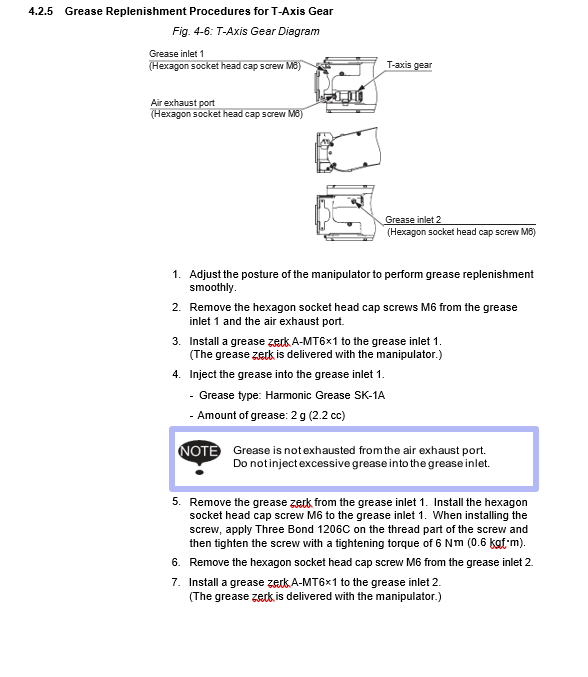 4.2.5 Grease Replenishment Procedures for T-Axis Gear

Fig. 4-6: T-Axis Gear Diagram

Grease inlet 1
(Hexagon socket head cap screw M6)

T-axis gear

Air exhaust port
(Hexagon socket head cap screw M6)

Grease inlet 2
(Hexagon socket head cap screw M6)

1. Adjust the posture of the manipulator to perform grease replenishment smoothly.

2. Remove the hexagon socket head cap screws M6 from the grease inlet 1 and the air exhaust port.

3. Install a grease zerk A-MT6×1 to the grease inlet 1. (The grease zerk is delivered with the manipulator.)

4. Inject the grease into the grease inlet 1.

- Grease type: Harmonic Grease SK-1A

- Amount of grease: 2 g (2.2 cc)

NOTE

Grease is not exhausted from the air exhaust port. Do not inject excessive grease into the grease inlet.

5. Remove the grease zerk from the grease inlet 1. Install the hexagon socket head cap screw M6 to the grease inlet 1. When installing the screw, apply Three Bond 1206C on the thread part of the screw and then tighten the screw with a tightening torque of 6 N·m (0.6 kgf·m).

6. Remove the hexagon socket head cap screw M6 from the grease inlet 2.

7. Install a grease zerk A-MT6×1 to the grease inlet 2. (The grease zerk is delivered with the manipulator.)