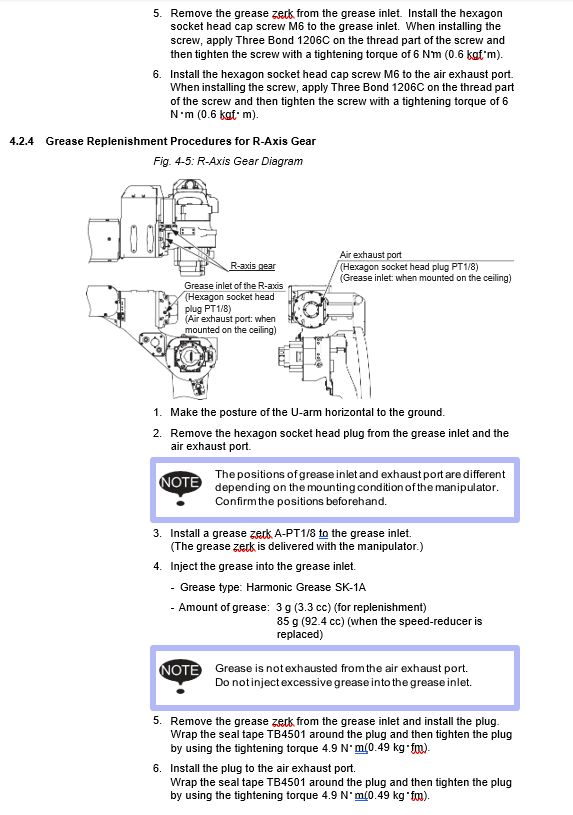 5. Remove the grease zerk from the grease inlet. Install the hexagon socket head cap screw M6 to the grease inlet. When installing the screw, apply Three Bond 1206C on the thread part of the screw and then tighten the screw with a tightening torque of 6 N·m (0.6 kgf·m).

6. Install the hexagon socket head cap screw M6 to the air exhaust port. When installing the screw, apply Three Bond 1206C on the thread part of the screw and then tighten the screw with a tightening torque of 6 N·m (0.6 kgf·m).

4.2.4 Grease Replenishment Procedures for R-Axis Gear

Fig. 4-5: R-Axis Gear Diagram

R-axis gear

Grease inlet of the R-axis (Hexagon socket head plug PT1/8) (Air exhaust port: when mounted on the ceiling)

Air exhaust port (Hexagon socket head plug PT1/8) (Grease inlet: when mounted on the ceiling)

1. Make the posture of the U-arm horizontal to the ground.

2. Remove the hexagon socket head plug from the grease inlet and the air exhaust port.

NOTE The positions of grease inlet and exhaust port are different depending on the mounting condition of the manipulator. Confirm the positions beforehand.

3. Install a grease zerk A-PT1/8 to the grease inlet. (The grease zerk is delivered with the manipulator.)

4. Inject the grease into the grease inlet.

- Grease type: Harmonic Grease SK-1A

- Amount of grease: 3 g (3.3 cc) (for replenishment)
85 g (92.4 cc) (when the speed-reducer is replaced)

NOTE Grease is not exhausted from the air exhaust port. Do not inject excessive grease into the grease inlet.

5. Remove the grease zerk from the grease inlet and install the plug. Wrap the seal tape TB4501 around the plug and then tighten the plug by using the tightening torque 4.9 N·m(0.49 kg·fm).

6. Install the plug to the air exhaust port. Wrap the seal tape TB4501 around the plug and then tighten the plug by using the tightening torque 4.9 N·m(0.49 kg·fm).