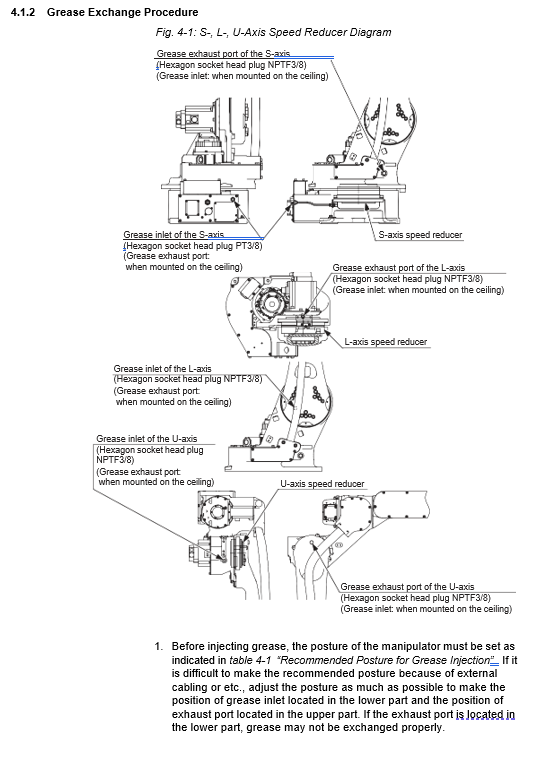 4.1.2 Grease Exchange Procedure

Fig. 4-1: S-, L-, U-Axis Speed Reducer Diagram

Grease exhaust port of the S-axis
(Hexagon socket head plug NPTF3/8)
(Grease inlet: when mounted on the ceiling)

Grease inlet of the S-axis
(Hexagon socket head plug PT3/8)
(Grease exhaust port: when mounted on the ceiling)

S-axis speed reducer

Grease exhaust port of the L-axis
(Hexagon socket head plug NPTF3/8)
(Grease inlet: when mounted on the ceiling)

L-axis speed reducer

Grease inlet of the L-axis
(Hexagon socket head plug NPTF3/8)
(Grease exhaust port: when mounted on the ceiling)

Grease inlet of the U-axis
(Hexagon socket head plug NPTF3/8)
(Grease exhaust port: when mounted on the ceiling)

U-axis speed reducer

Grease exhaust port of the U-axis
(Hexagon socket head plug NPTF3/8)
(Grease inlet: when mounted on the ceiling)

1. Before injecting grease, the posture of the manipulator must be set as indicated in table 4-1 "Recommended Posture for Grease Injection". If it is difficult to make the recommended posture because of external cabling or etc., adjust the posture as much as possible to make the position of grease inlet located in the lower part and the position of exhaust port located in the upper part. If the exhaust port is located in the lower part, grease may not be exchanged properly.