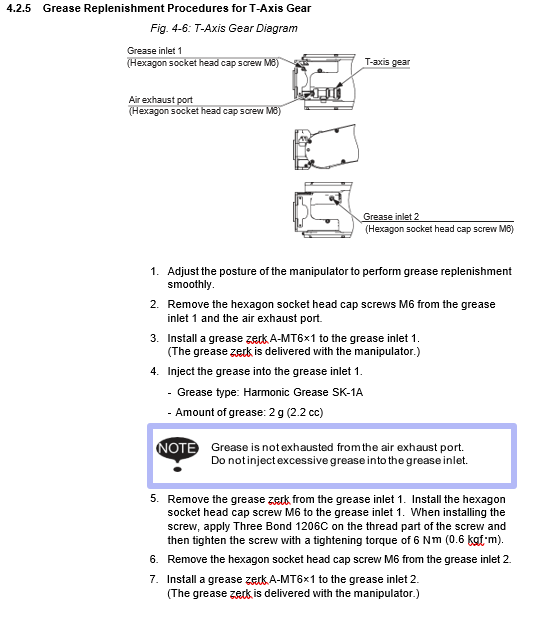 4.2.5 Grease Replenishment Procedures for T-Axis Gear

Fig. 4-6: T-Axis Gear Diagram

Grease inlet 1
(Hexagon socket head cap screw M6)

T-axis gear

Air exhaust port
(Hexagon socket head cap screw M6)

Grease inlet 2
(Hexagon socket head cap screw M6)

1. Adjust the posture of the manipulator to perform grease replenishment smoothly.

2. Remove the hexagon socket head cap screws M6 from the grease inlet 1 and the air exhaust port.

3. Install a grease zerk A-MT6×1 to the grease inlet 1.
(The grease zerk is delivered with the manipulator.)

4. Inject the grease into the grease inlet 1.

- Grease type: Harmonic Grease SK-1A

- Amount of grease: 2 g (2.2 cc)

NOTE Grease is not exhausted from the air exhaust port.
Do not inject excessive grease into the grease inlet.

5. Remove the grease zerk from the grease inlet 1. Install the hexagon socket head cap screw M6 to the grease inlet 1. When installing the screw, apply Three Bond 1206C on the thread part of the screw and then tighten the screw with a tightening torque of 6 N·m (0.6 kgf·m).

6. Remove the hexagon socket head cap screw M6 from the grease inlet 2.

7. Install a grease zerk A-MT6×1 to the grease inlet 2.
(The grease zerk is delivered with the manipulator.)